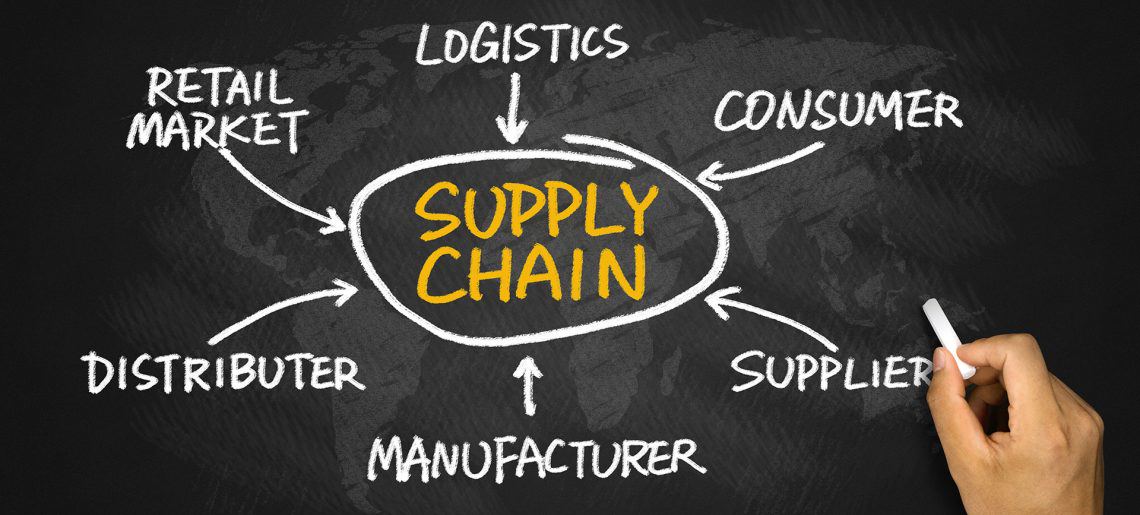 LOGISTICS

RETAIL MARKET

CONSUMER

SUPPLY CHAIN

DISTRIBUTER

SUPPLIER

MANUFACTURER